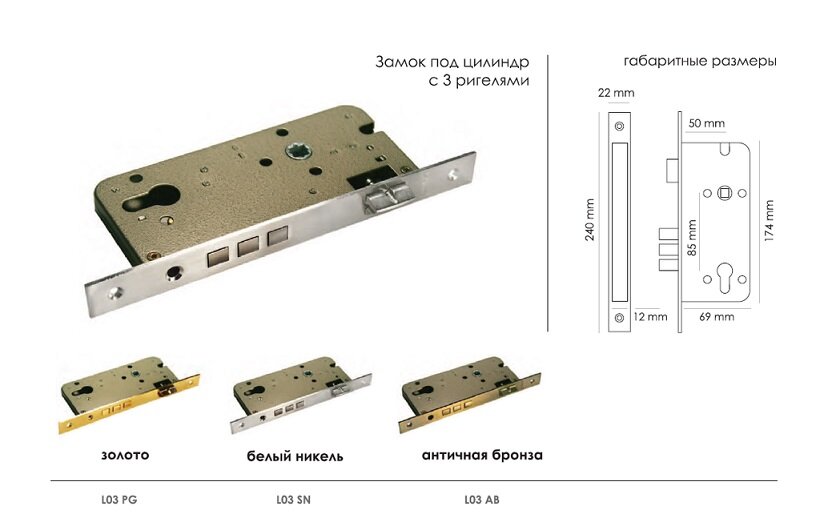 Замок под цилиндр
с 3 ригелями

габаритные размеры

22 mm
50 mm
240 mm
85 mm
174 mm
12 mm
69 mm

золото
белый никель
античная бронза

L03 PG
L03 SN
L03 AB