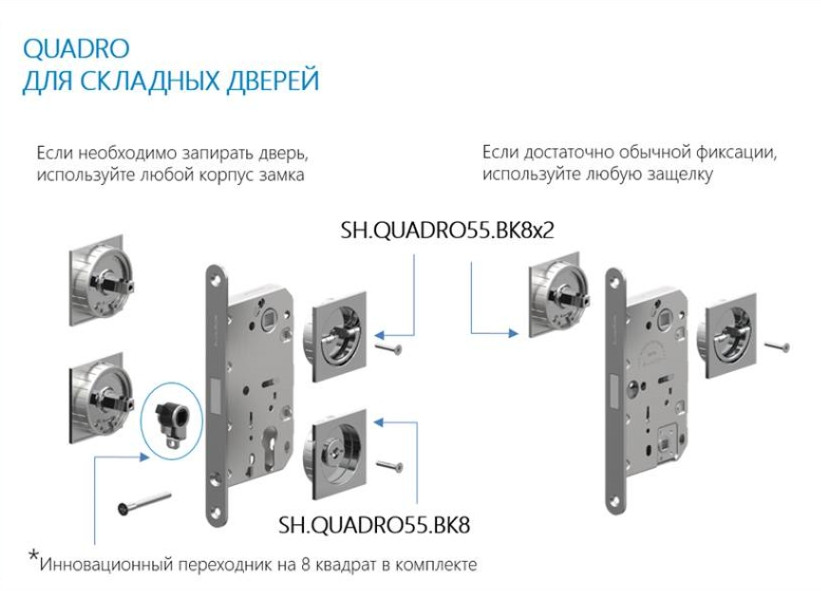 QUADRO
ДЛЯ СКЛАДНЫХ ДВЕРЕЙ

Если необходимо запирать дверь, используйте любой корпус замка

Если достаточно обычной фиксации, используйте любую защелку

SH.QUADRO55.BK8x2

SH.QUADRO55.BK8

*Инновационный переходник на 8 квадрат в комплекте