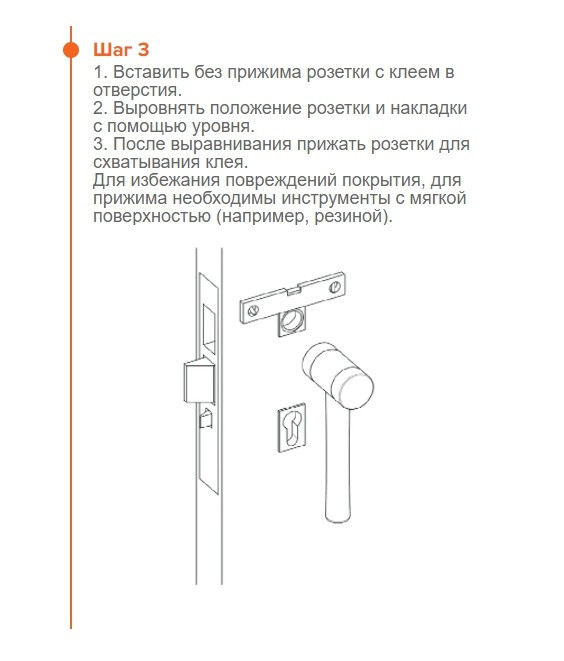 Шаг 3

1. Вставить без прижима розетки с клеем в отверстия.
2. Выровнять положение розетки и накладки с помощью уровня.
3. После выравнивания прижать розетки для схватывания клея.
Для избежания повреждений покрытия, для прижима необходимы инструменты с мягкой поверхностью (например, резиной).