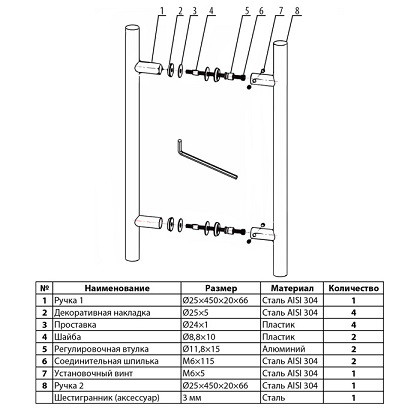 1 2 3 4 5 6 7 8

| № | Наименование | Размер | Материал | Количество |
|---|---|---|---|---|
| 1 | Ручка 1 | Ø25×450×20×66 | Сталь AISI 304 | 1 |
| 2 | Декоративная накладка | Ø25×5 | Сталь AISI 304 | 4 |
| 3 | Проставка | Ø24×1 | Пластик | 4 |
| 4 | Шайба | Ø8,8×10 | Пластик | 2 |
| 5 | Регулировочная втулка | Ø11,8×15 | Алюминий | 2 |
| 6 | Соединительная шпилька | М6×115 | Сталь AISI 304 | 2 |
| 7 | Установочный винт | М6×5 | Сталь AISI 304 | 1 |
| 8 | Ручка 2 | Ø25×450×20×66 | Сталь AISI 304 | 1 |
|  | Шестигранник (аксессуар) | 3 мм | Сталь | 1 |