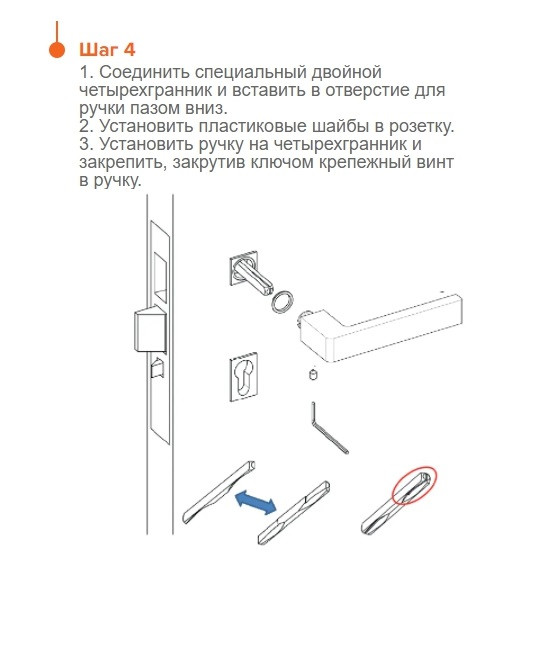 Шаг 4

1. Соединить специальный двойной четырехгранник и вставить в отверстие для ручки пазом вниз.
2. Установить пластиковые шайбы в розетку.
3. Установить ручку на четырехгранник и закрепить, закрутив ключом крепежный винт в ручку.