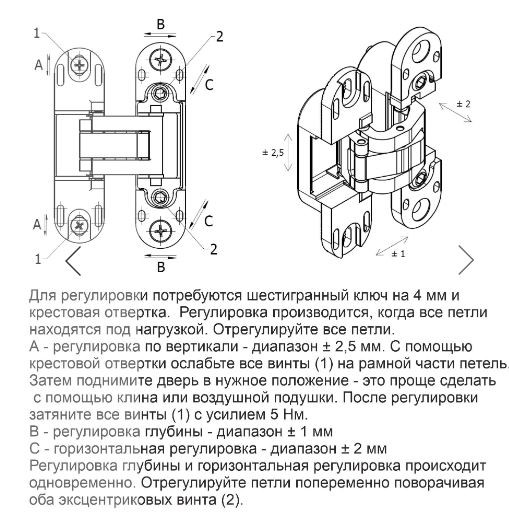 1
B
2
A
C
A
C
1
2
B
± 2
± 2,5
± 1

Для регулировки потребуются шестигранный ключ на 4 мм и крестовая отвертка. Регулировка производится, когда все петли находятся под нагрузкой. Отрегулируйте все петли.
А - регулировка по вертикали - диапазон ± 2,5 мм. С помощью крестовой отвертки ослабьте все винты (1) на рамной части петель. Затем поднимите дверь в нужное положение - это проще сделать с помощью клина или воздушной подушки. После регулировки затяните все винты (1) с усилием 5 Нм.
В - регулировка глубины - диапазон ± 1 мм
С - горизонтальная регулировка - диапазон ± 2 мм
Регулировка глубины и горизонтальная регулировка происходит одновременно. Отрегулируйте петли попеременно поворачивая оба эксцентриковых винта (2).