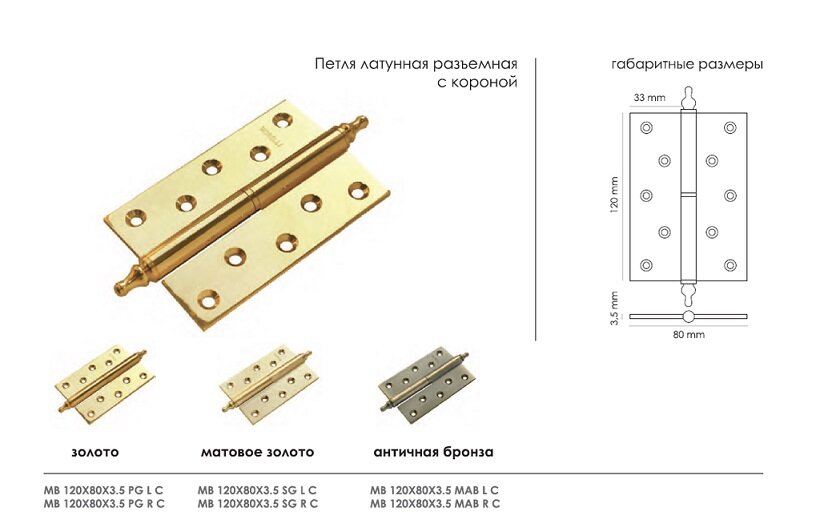 Петля латунная разъемная с короной

габаритные размеры

33 mm

120 mm

3,5 mm

80 mm

золото

матовое золото

античная бронза

MB 120X80X3.5 PG L C
MB 120X80X3.5 PG R C

MB 120X80X3.5 SG L C
MB 120X80X3.5 SG R C

MB 120X80X3.5 MAB L C
MB 120X80X3.5 MAB R C