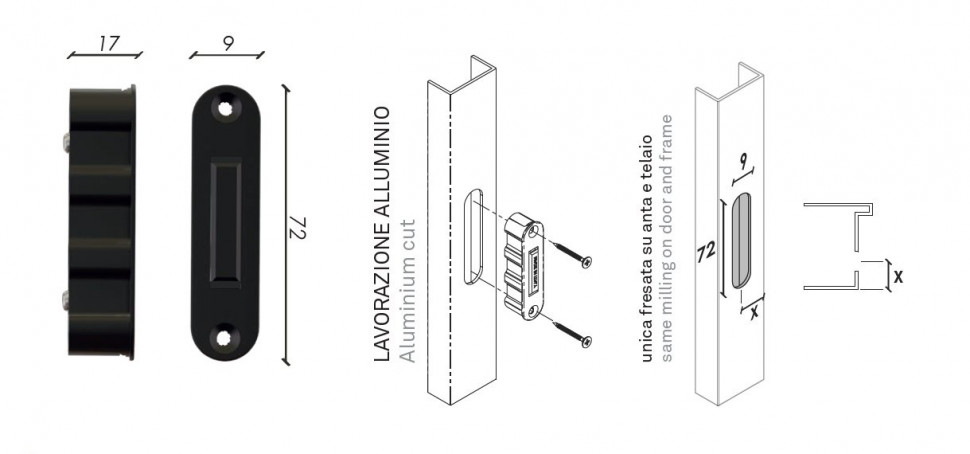 17

9

72

LAVORAZIONE ALLUMINIO
Aluminium cut

unica fresata su anta e telaio
same milling on door and frame

9

72

X

X