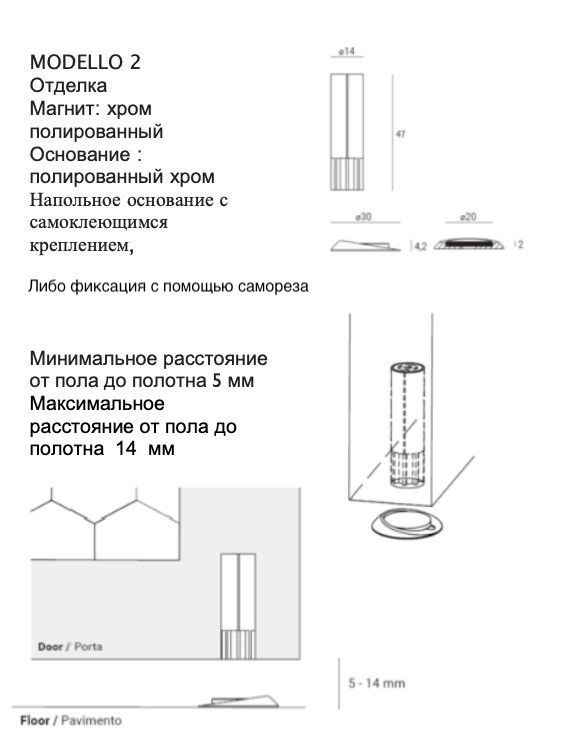 MODELLO 2
Отделка
Магнит: хром полированный
Основание : полированный хром
Напольное основание с самоклеющимся креплением,

Либо фиксация с помощью самореза

ø14

47

ø30

ø20

4,2

2

Минимальное расстояние от пола до полотна 5 мм
Максимальное расстояние от пола до полотна 14 мм

Door / Porta

5 - 14 mm

Floor / Pavimento